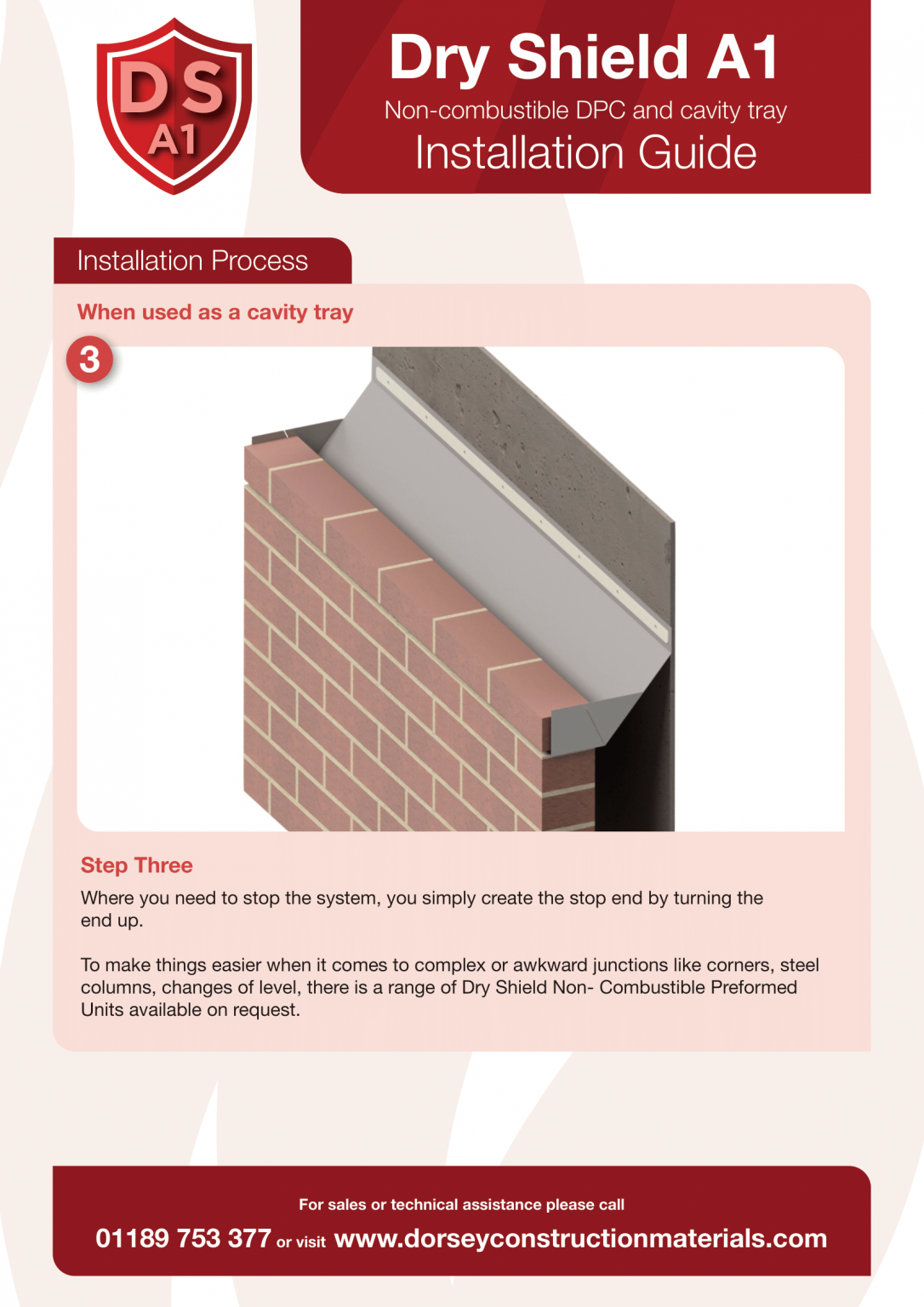 DS A1

Dry Shield A1
Non-combustible DPC and cavity tray
Installation Guide

Installation Process

When used as a cavity tray

3

Step Three
Where you need to stop the system, you simply create the stop end by turning the end up.

To make things easier when it comes to complex or awkward junctions like corners, steel columns, changes of level, there is a range of Dry Shield Non- Combustible Preformed Units available on request.

For sales or technical assistance please call
01189 753 377 or visit www.dorseyconstructionmaterials.com